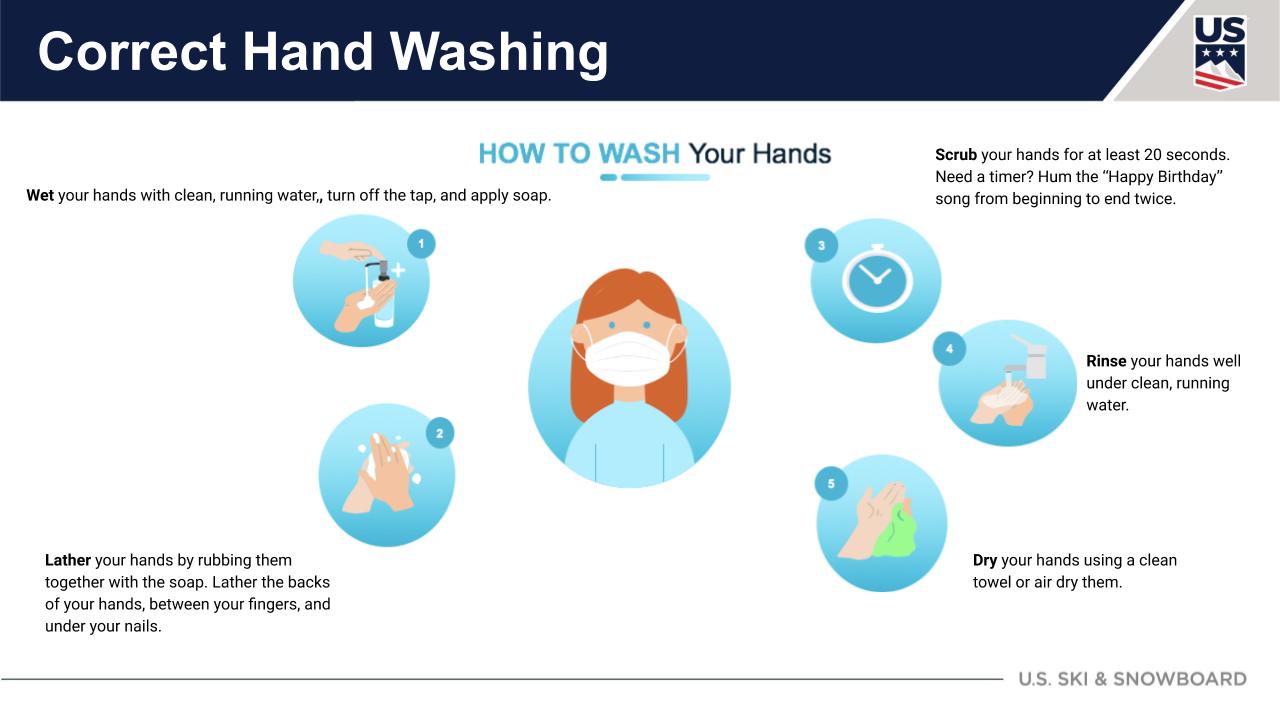 Correct Hand Washing

US

HOW TO WASH Your Hands

Wet your hands with clean, running water,, turn off the tap, and apply soap.

1

2

Lather your hands by rubbing them together with the soap. Lather the backs of your hands, between your fingers, and under your nails.

Scrub your hands for at least 20 seconds. Need a timer? Hum the "Happy Birthday" song from beginning to end twice.

3

4

Rinse your hands well under clean, running water.

5

Dry your hands using a clean towel or air dry them.

U.S. SKI & SNOWBOARD